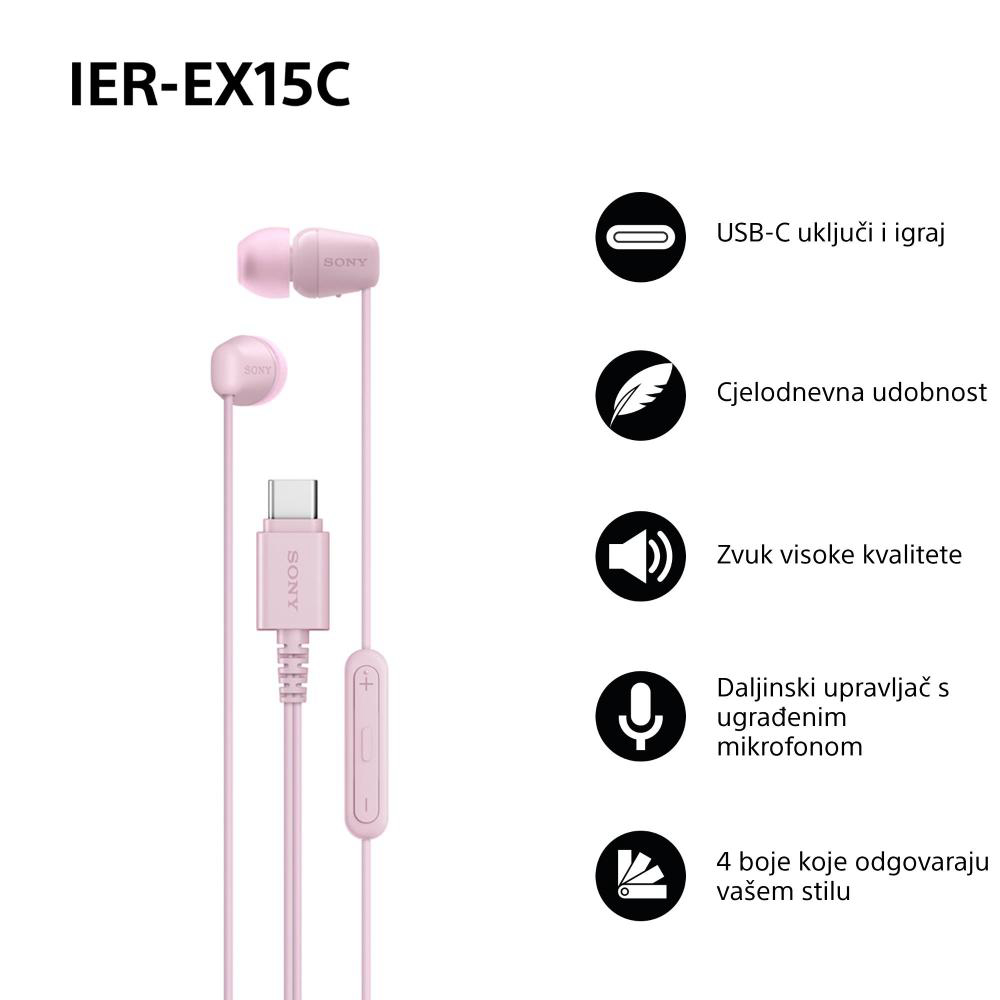 IER-EX15C

SONY

SONY

SONY

+

−

USB-C uključi i igraj

Cjelodnevna udobnost

Zvuk visoke kvalitete

Daljinski upravljač s ugrađenim mikrofonom

4 boje koje odgovaraju vašem stilu